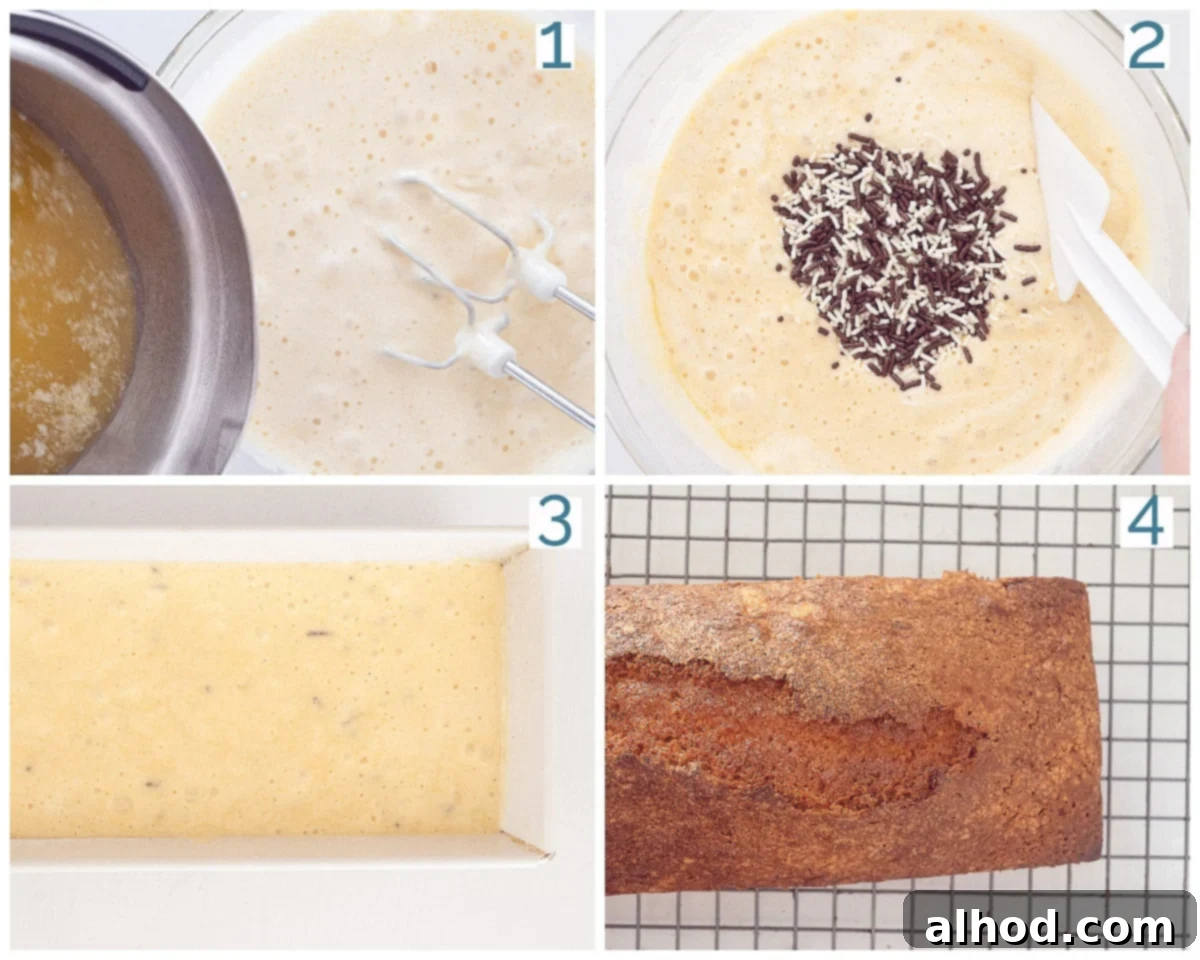 1

2

3

4

alhod.com