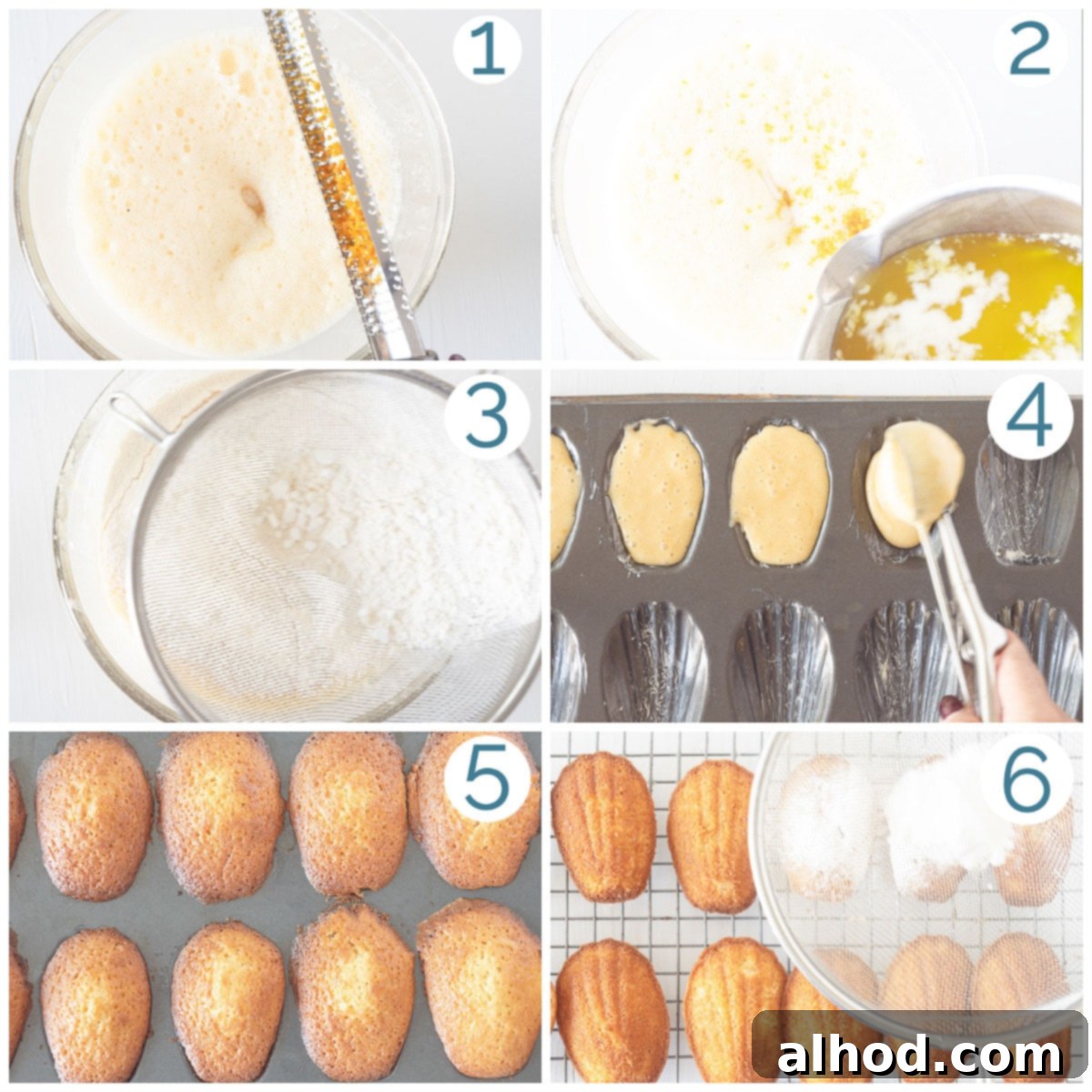 1
2
3
4
5
6
alhod.com