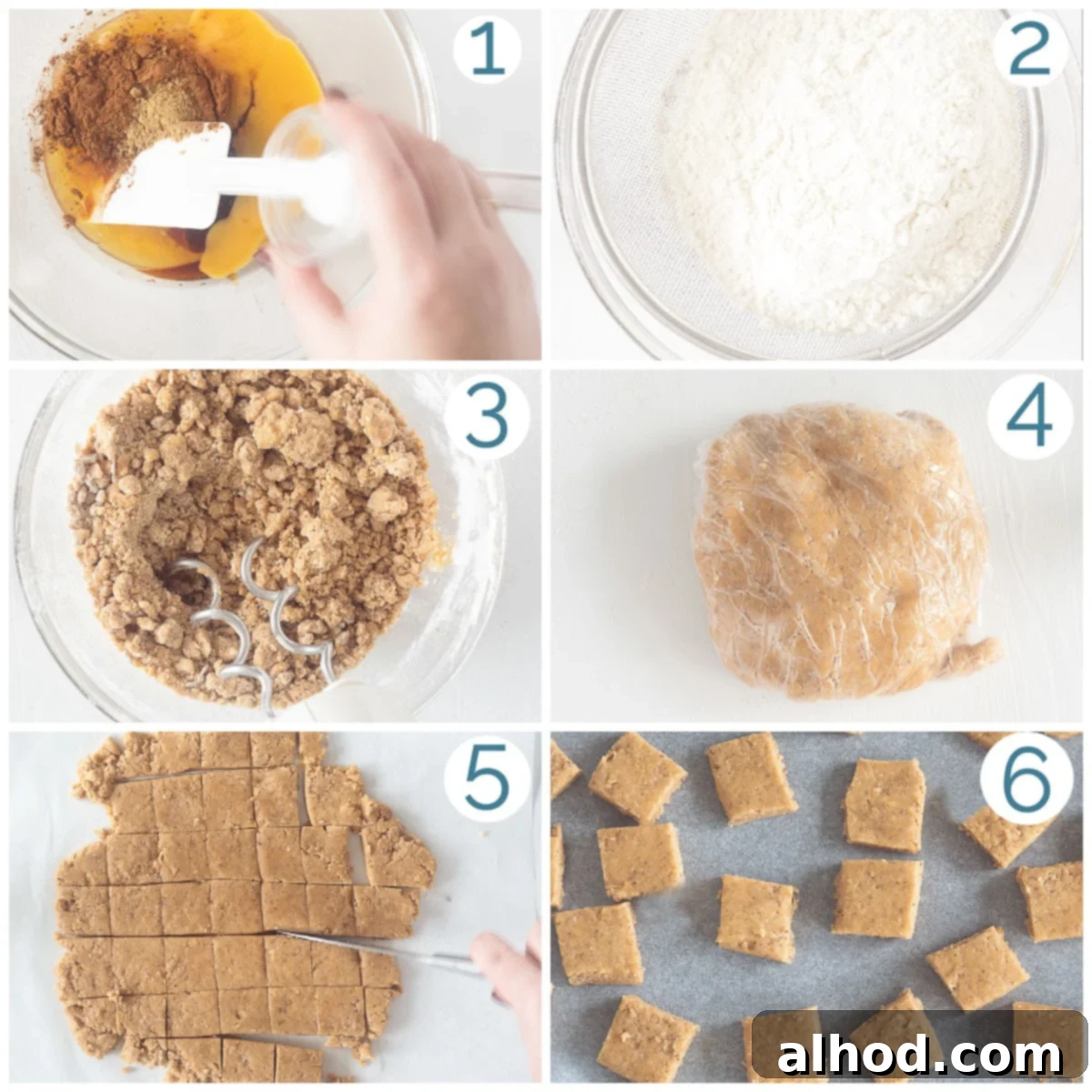 1
2
3
4
5
6
alhod.com